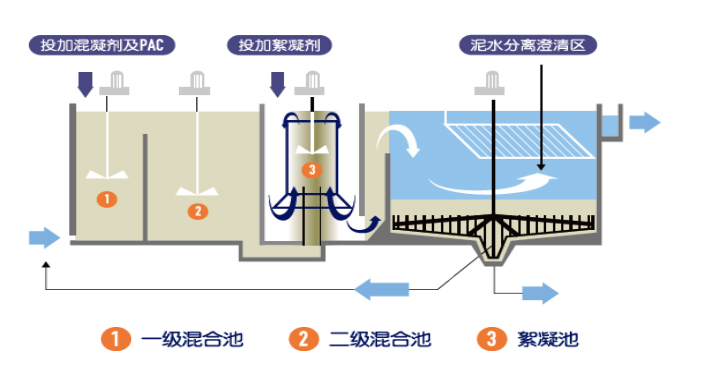 投加混凝剂及PAC

投加絮凝剂

泥水分离澄清区

1

2

3

1 一级混合池

2 二级混合池

3 絮凝池